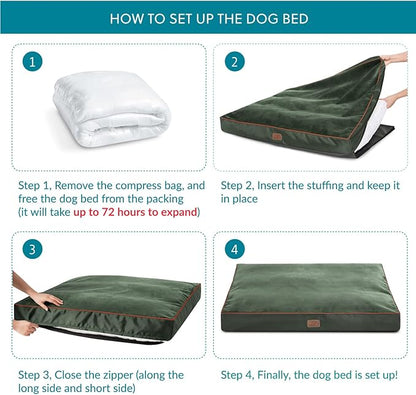 HOW TO SET UP THE DOG BED

1

Step 1, Remove the compress bag, and free the dog bed from the packing (it will take up to 72 hours to expand)

2

Step 2, Insert the stuffing and keep it in place

3

Step 3, Close the zipper (along the long side and short side)

4

Step 4, Finally, the dog bed is set up!