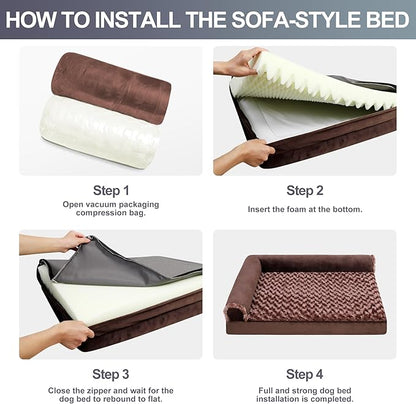 HOW TO INSTALL THE SOFA-STYLE BED

Step 1
Open vacuum packaging compression bag.

Step 2
Insert the foam at the bottom.

Step 3
Close the zipper and wait for the dog bed to rebound to flat.

Step 4
Full and strong dog bed installation is completed.