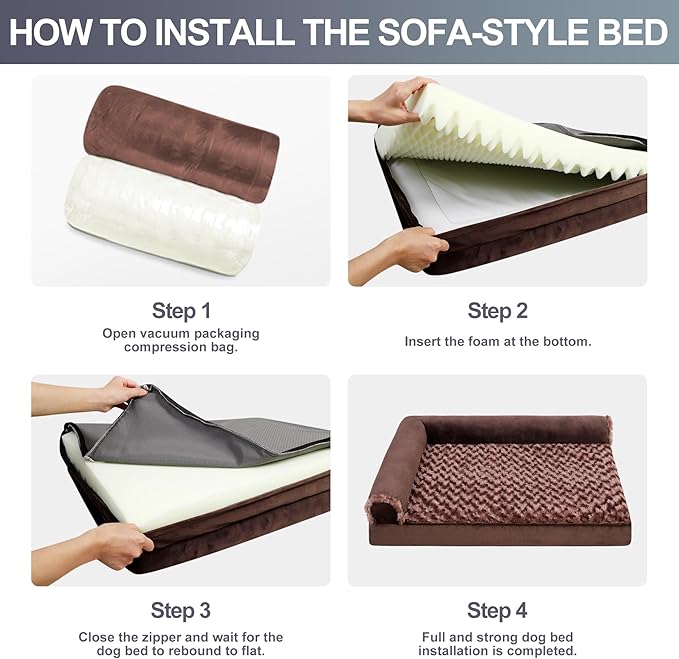 HOW TO INSTALL THE SOFA-STYLE BED

Step 1
Open vacuum packaging compression bag.

Step 2
Insert the foam at the bottom.

Step 3
Close the zipper and wait for the dog bed to rebound to flat.

Step 4
Full and strong dog bed installation is completed.