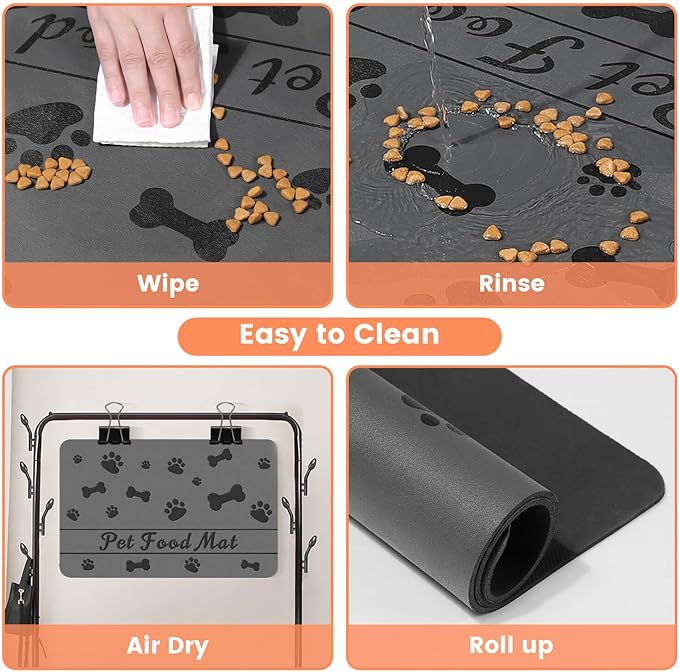 Wipe

Rinse

Easy to Clean

Pet Food Mat

Air Dry

Roll up