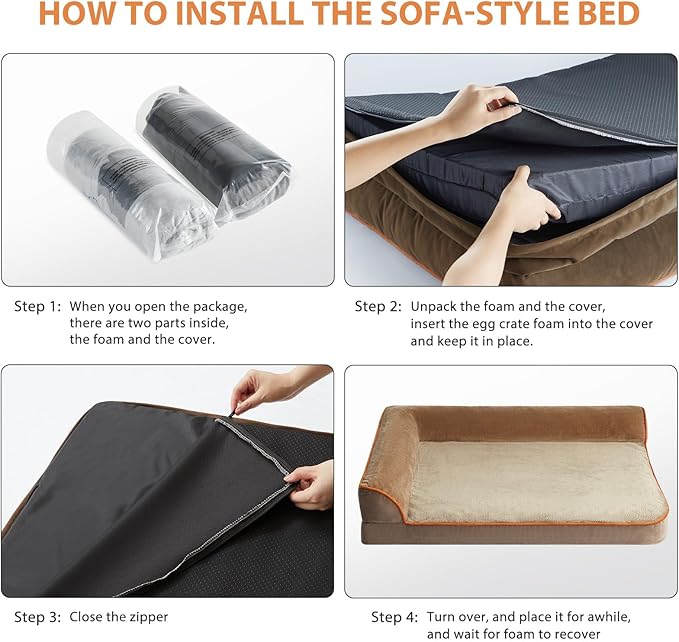 HOW TO INSTALL THE SOFA-STYLE BED

Step 1: When you open the package, there are two parts inside, the foam and the cover.

Step 2: Unpack the foam and the cover, insert the egg crate foam into the cover and keep it in place.

Step 3: Close the zipper

Step 4: Turn over, and place it for awhile, and wait for foam to recover