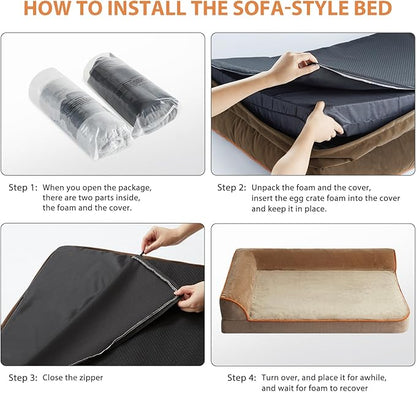 HOW TO INSTALL THE SOFA-STYLE BED

Step 1: When you open the package, there are two parts inside, the foam and the cover.

Step 2: Unpack the foam and the cover, insert the egg crate foam into the cover and keep it in place.

Step 3: Close the zipper

Step 4: Turn over, and place it for awhile, and wait for foam to recover