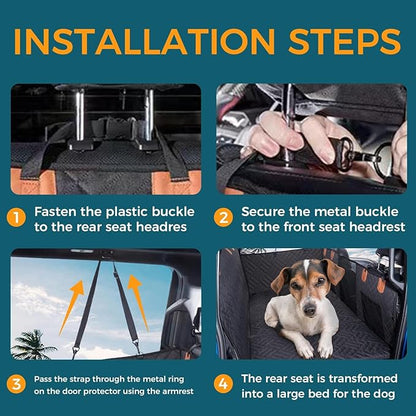 INSTALLATION STEPS

1 Fasten the plastic buckle to the rear seat headres

2 Secure the metal buckle to the front seat headrest

3 Pass the strap through the metal ring on the door protector using the armrest

4 The rear seat is transformed into a large bed for the dog