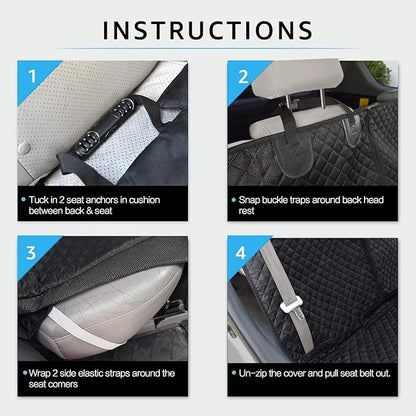 INSTRUCTIONS

1

• Tuck in 2 seat anchors in cushion between back & seat

2

• Snap buckle traps around back head rest

3

• Wrap 2 side elastic straps around the seat corners

4

• Un-zip the cover and pull seat belt out.