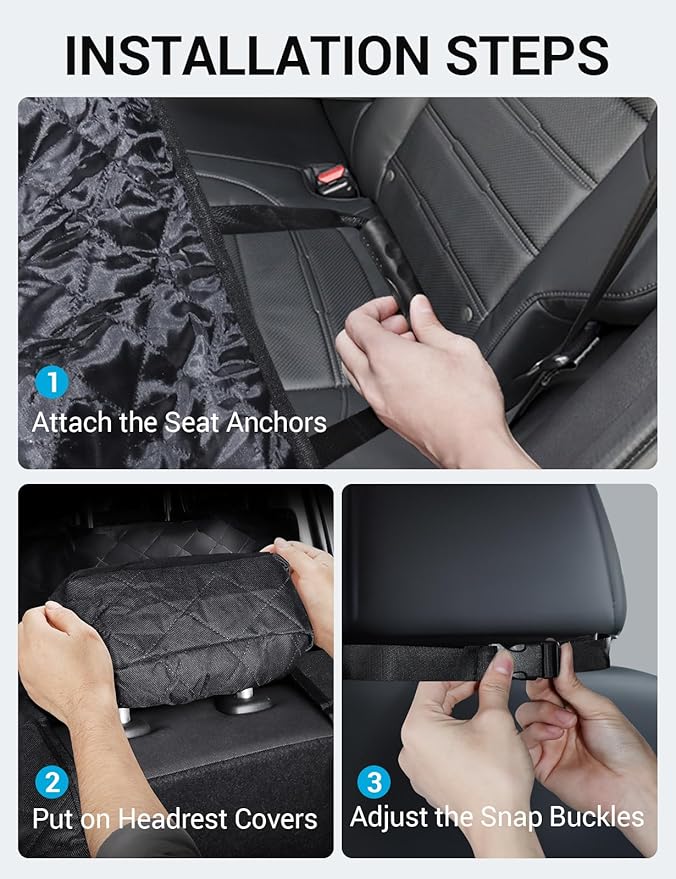 INSTALLATION STEPS

1
Attach the Seat Anchors

2
Put on Headrest Covers

3
Adjust the Snap Buckles