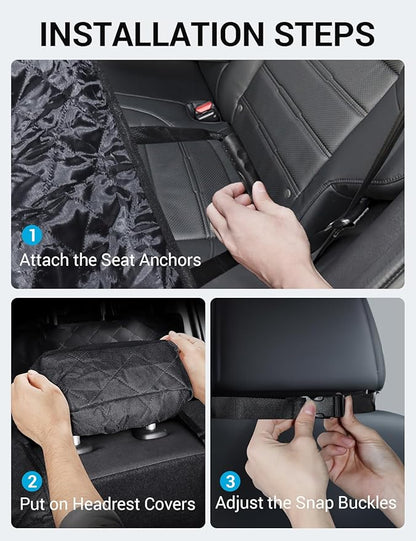 INSTALLATION STEPS

1
Attach the Seat Anchors

2
Put on Headrest Covers

3
Adjust the Snap Buckles