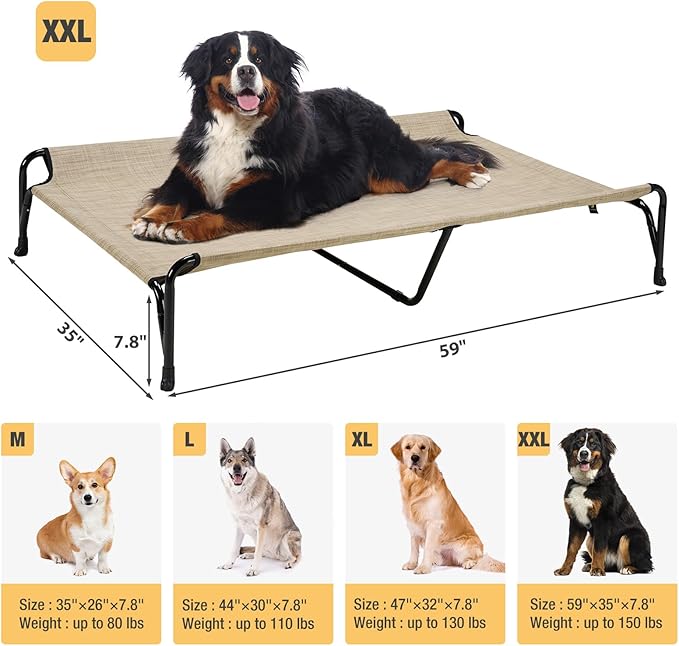 XXL

35"

7.8"

59"

M

Size : 35"×26"×7.8"
Weight : up to 80 lbs

L

Size : 44"×30"×7.8"
Weight : up to 110 lbs

XL

Size : 47"×32"×7.8"
Weight : up to 130 lbs

XXL

Size : 59"×35"×7.8"
Weight : up to 150 lbs