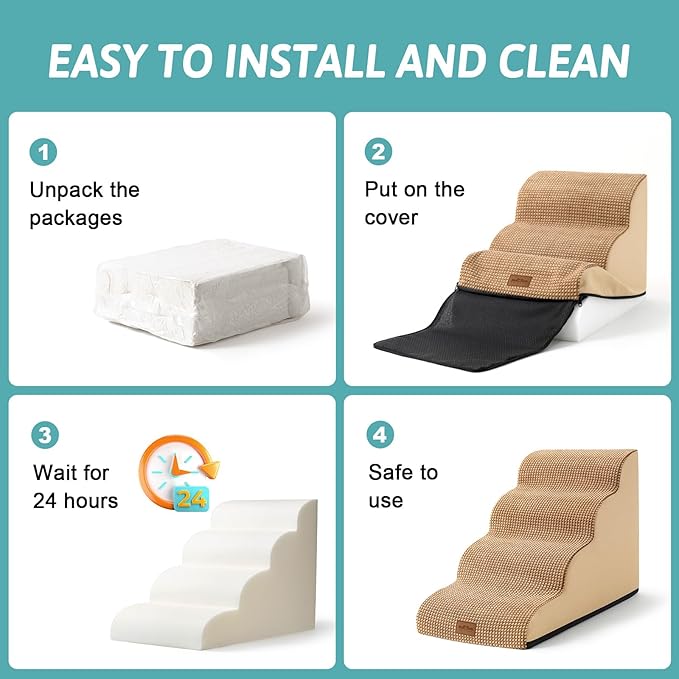 EASY TO INSTALL AND CLEAN

1
Unpack the packages

2
Put on the cover

3
Wait for 24 hours

24

4
Safe to use