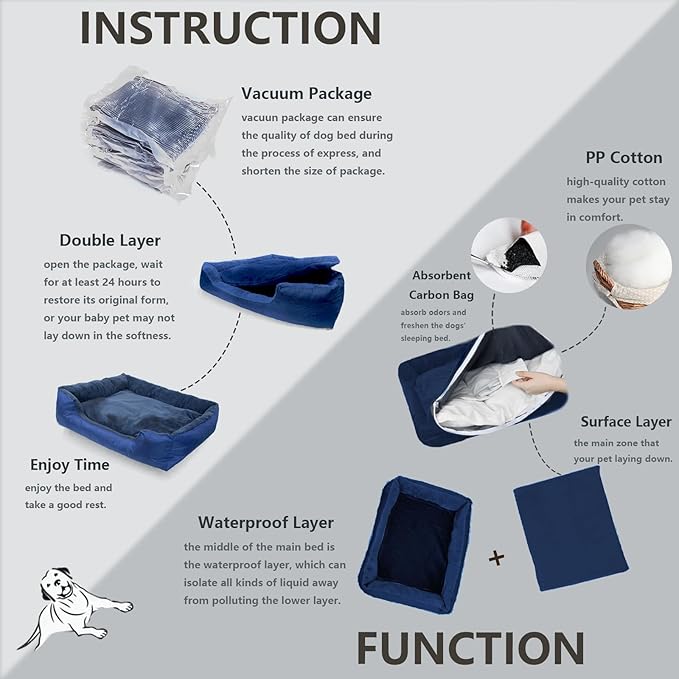 INSTRUCTION

Vacuum Package
vacuun package can ensure the quality of dog bed during the process of express, and shorten the size of package.

Double Layer
open the package, wait for at least 24 hours to restore its original form, or your baby pet may not lay down in the softness.

Enjoy Time
enjoy the bed and take a good rest.

PP Cotton
high-quality cotton makes your pet stay in comfort.

Absorbent Carbon Bag
absorb odors and freshen the dogs' sleeping bed.

Surface Layer
the main zone that your pet laying down.

Waterproof Layer
the middle of the main bed is the waterproof layer, which can isolate all kinds of liquid away from polluting the lower layer.

+

FUNCTION