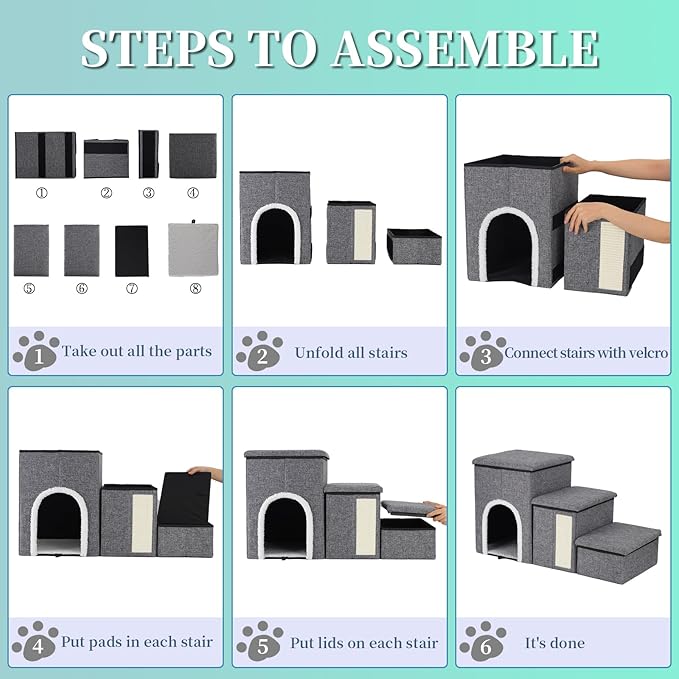 STEPS TO ASSEMBLE

① ② ③ ④

⑤ ⑥ ⑦ ⑧

1 Take out all the parts

2 Unfold all stairs

3 Connect stairs with velcro

4 Put pads in each stair

5 Put lids on each stair

6 It's done