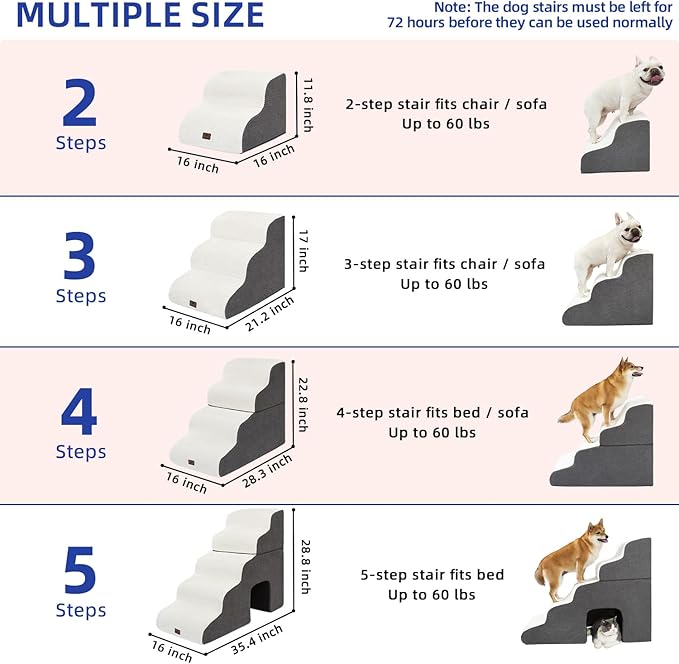 MULTIPLE SIZE

Note: The dog stairs must be left for 72 hours before they can be used normally

2
Steps

11.8 inch
16 inch
16 inch

2-step stair fits chair / sofa
Up to 60 lbs

3
Steps

17 inch
16 inch
21.2 inch

3-step stair fits chair / sofa
Up to 60 lbs

4
Steps

22.8 inch
16 inch
28.3 inch

4-step stair fits bed / sofa
Up to 60 lbs

5
Steps

28.8 inch
16 inch
35.4 inch

5-step stair fits bed
Up to 60 lbs