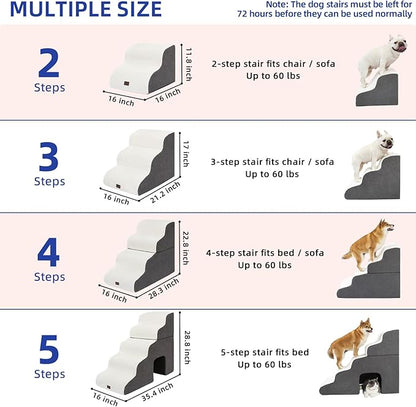 MULTIPLE SIZE

Note: The dog stairs must be left for 72 hours before they can be used normally

2 Steps

11.8 inch

16 inch

16 inch

2-step stair fits chair / sofa
Up to 60 lbs

3 Steps

17 inch

16 inch

21.2 inch

3-step stair fits chair / sofa
Up to 60 lbs

4 Steps

22.8 inch

16 inch

28.3 inch

4-step stair fits bed / sofa
Up to 60 lbs

5 Steps

28.8 inch

16 inch

35.4 inch

5-step stair fits bed
Up to 60 lbs