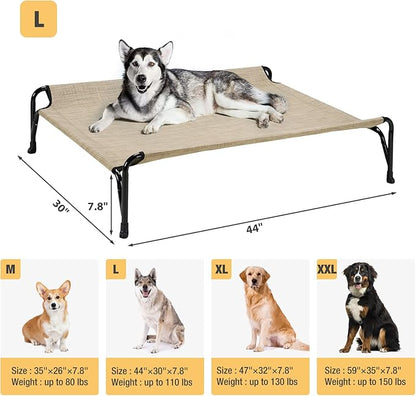 L

30"

7.8"

44"

M

Size : 35"×26"×7.8"
Weight : up to 80 lbs

L

Size : 44"×30"×7.8"
Weight : up to 110 lbs

XL

Size : 47"×32"×7.8"
Weight : up to 130 lbs

XXL

Size : 59"×35"×7.8"
Weight : up to 150 lbs