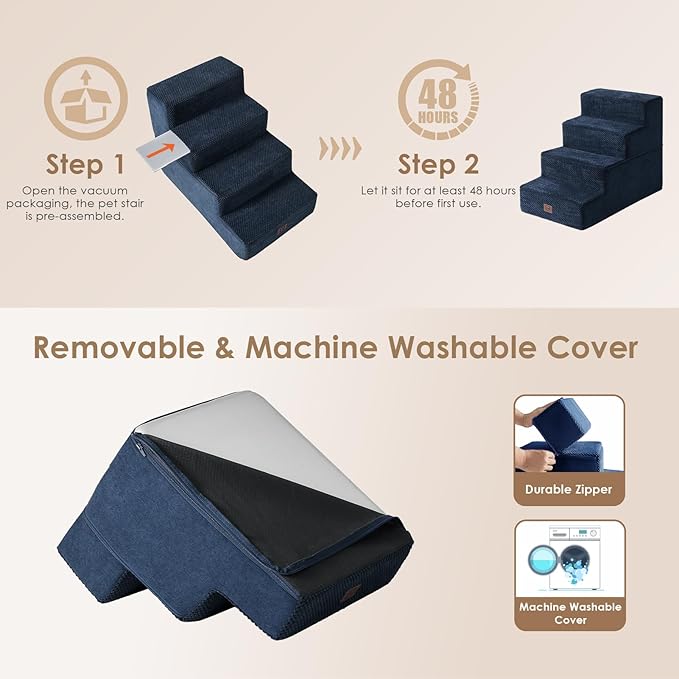 Step 1
Open the vacuum packaging, the pet stair is pre-assembled.

48 HOURS

Step 2
Let it sit for at least 48 hours before first use.

Removable & Machine Washable Cover

Durable Zipper

Machine Washable Cover