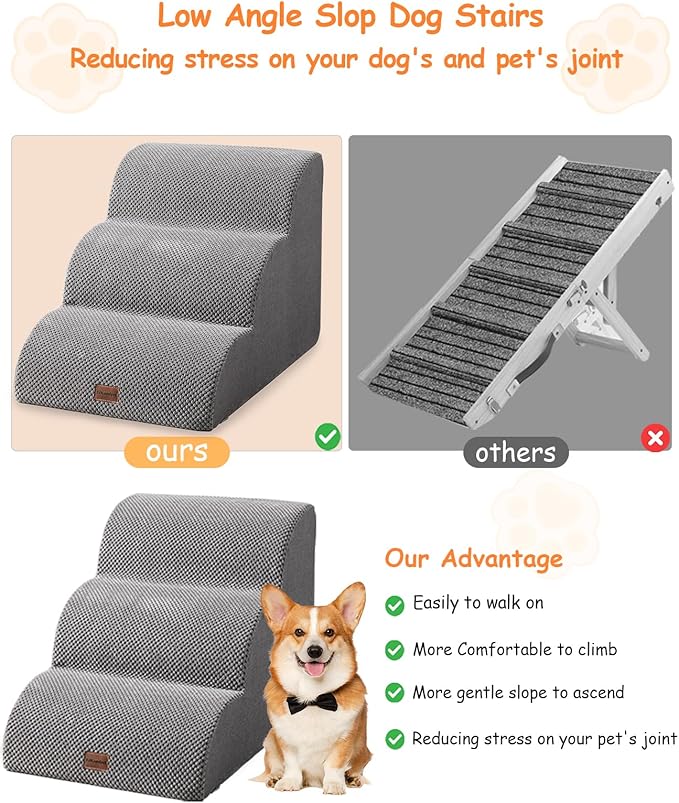 Low Angle Slop Dog Stairs
Reducing stress on your dog's and pet's joint

ours

others

Our Advantage

Easily to walk on

More Comfortable to climb

More gentle slope to ascend

Reducing stress on your pet's joint