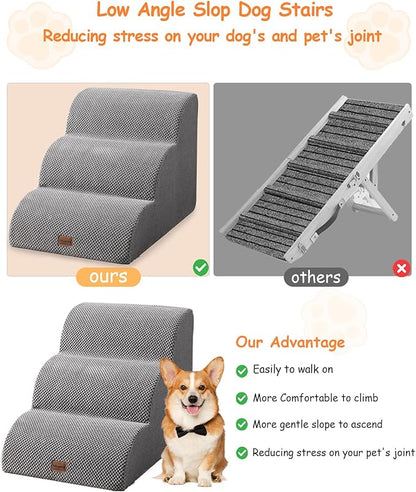 Low Angle Slop Dog Stairs
Reducing stress on your dog's and pet's joint

ours

others

Our Advantage

Easily to walk on

More Comfortable to climb

More gentle slope to ascend

Reducing stress on your pet's joint