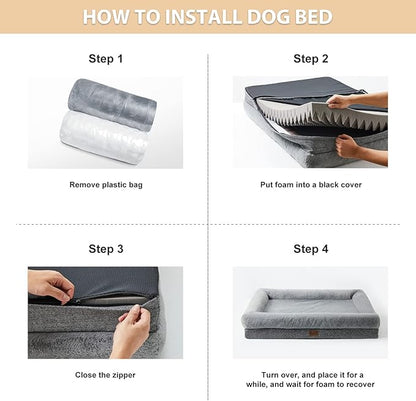 HOW TO INSTALL DOG BED

Step 1

Remove plastic bag

Step 2

Put foam into a black cover

Step 3

Close the zipper

Step 4

Turn over, and place it for a while, and wait for foam to recover