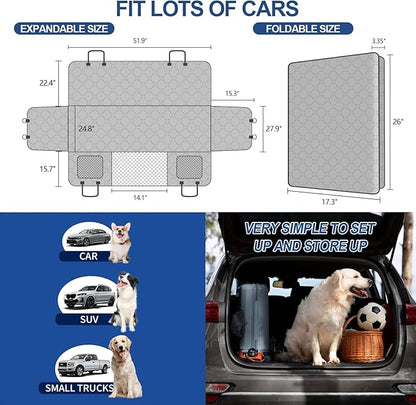 FIT LOTS OF CARS

EXPANDABLE SIZE

51.9"

22.4"

15.3"

24.8"

27.9"

15.7"

14.1"

FOLDABLE SIZE

3.35"

26"

17.3"

CAR

SUV

SMALL TRUCKS

VERY SIMPLE TO SET UP AND STORE UP