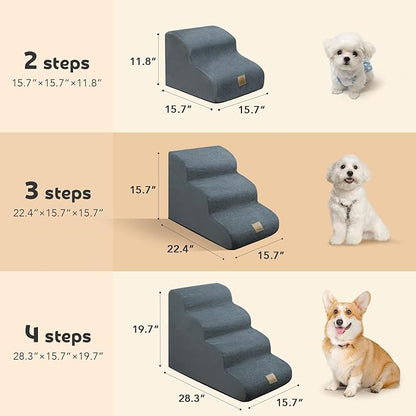 2 steps
15.7″×15.7″×11.8″

11.8″
15.7″
15.7″

3 steps
22.4″×15.7″×15.7″

15.7″
22.4″
15.7″

4 steps
28.3″×15.7″×19.7″

19.7″
28.3″
15.7″