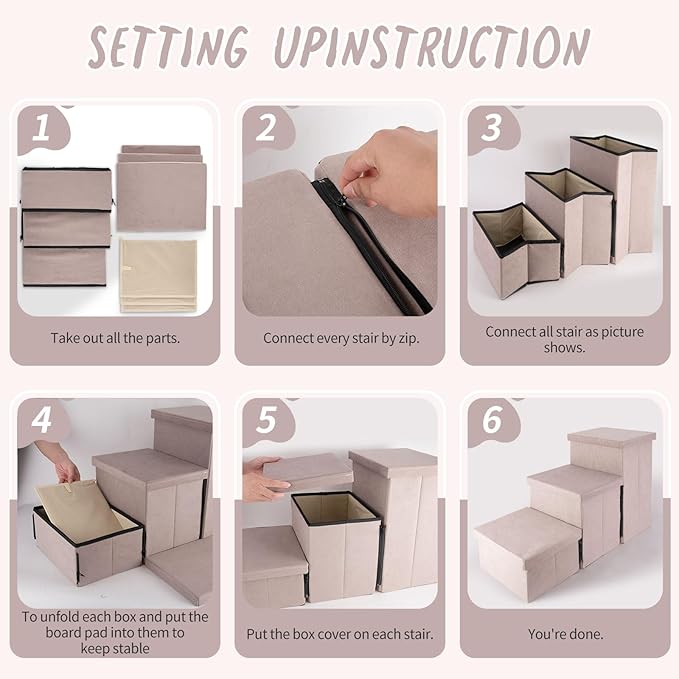 SETTING UPINSTRUCTION

1

Take out all the parts.

2

Connect every stair by zip.

3

Connect all stair as picture shows.

4

To unfold each box and put the board pad into them to keep stable

5

Put the box cover on each stair.

6

You're done.