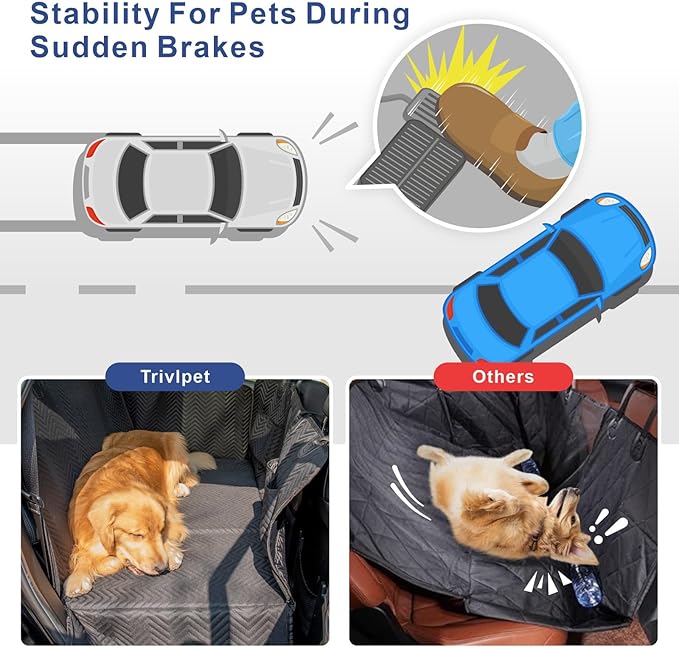 Stability For Pets During Sudden Brakes

Trivlpet

Others