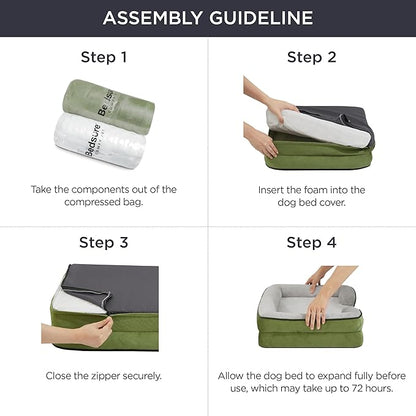 ASSEMBLY GUIDELINE

Step 1

Bedsure

Bedsure

Take the components out of the compressed bag.

Step 2

Insert the foam into the dog bed cover.

Step 3

Close the zipper securely.

Step 4

Allow the dog bed to expand fully before use, which may take up to 72 hours.