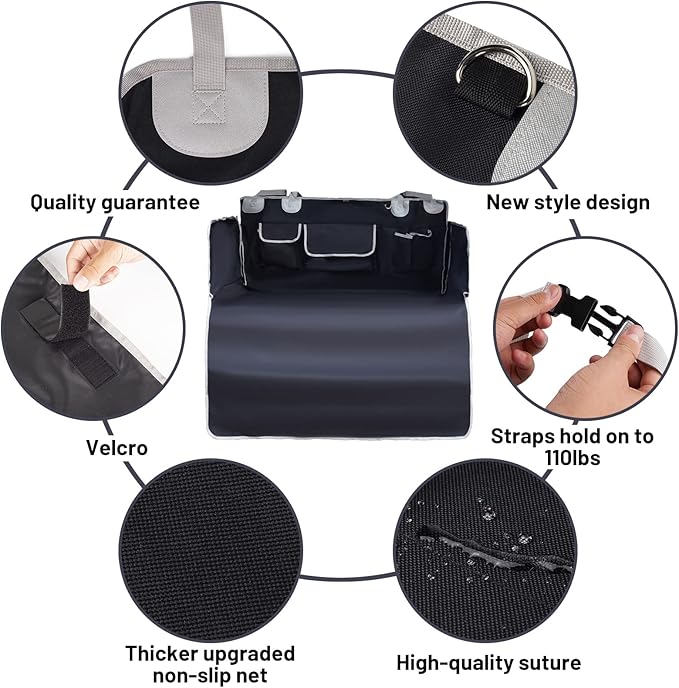 Quality guarantee

New style design

Velcro

Straps hold on to 110lbs

Thicker upgraded non-slip net

High-quality suture