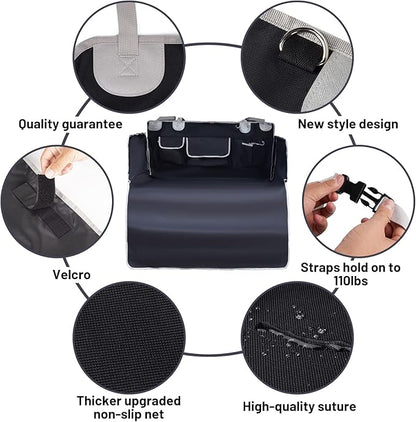 Quality guarantee

New style design

Velcro

Straps hold on to 110lbs

Thicker upgraded non-slip net

High-quality suture