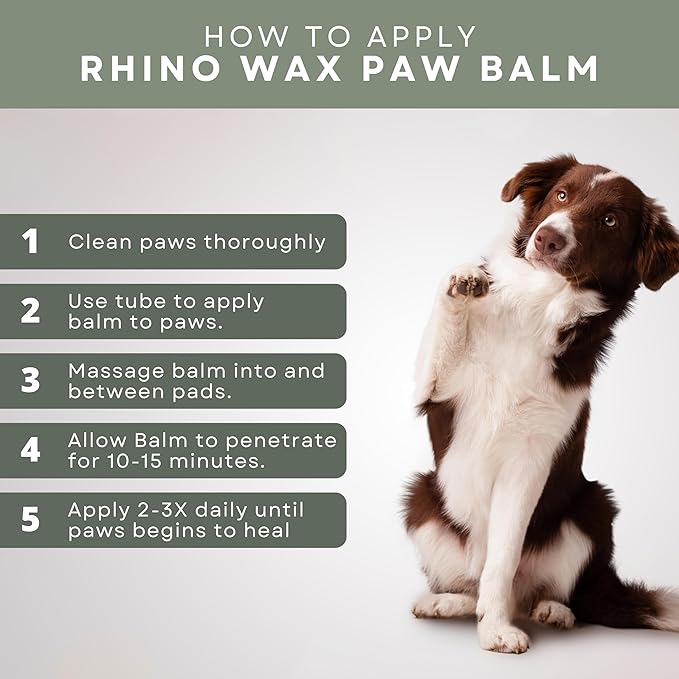 HOW TO APPLY
RHINO WAX PAW BALM

1 Clean paws thoroughly

2 Use tube to apply balm to paws.

3 Massage balm into and between pads.

4 Allow Balm to penetrate for 10-15 minutes.

5 Apply 2-3X daily until paws begins to heal