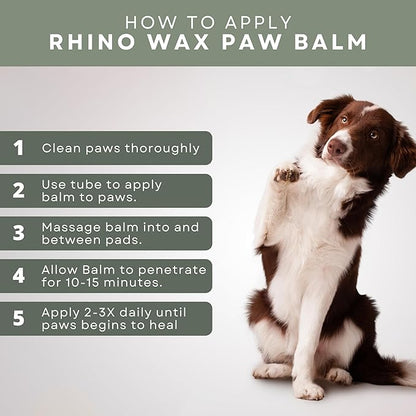 HOW TO APPLY
RHINO WAX PAW BALM

1 Clean paws thoroughly

2 Use tube to apply balm to paws.

3 Massage balm into and between pads.

4 Allow Balm to penetrate for 10-15 minutes.

5 Apply 2-3X daily until paws begins to heal