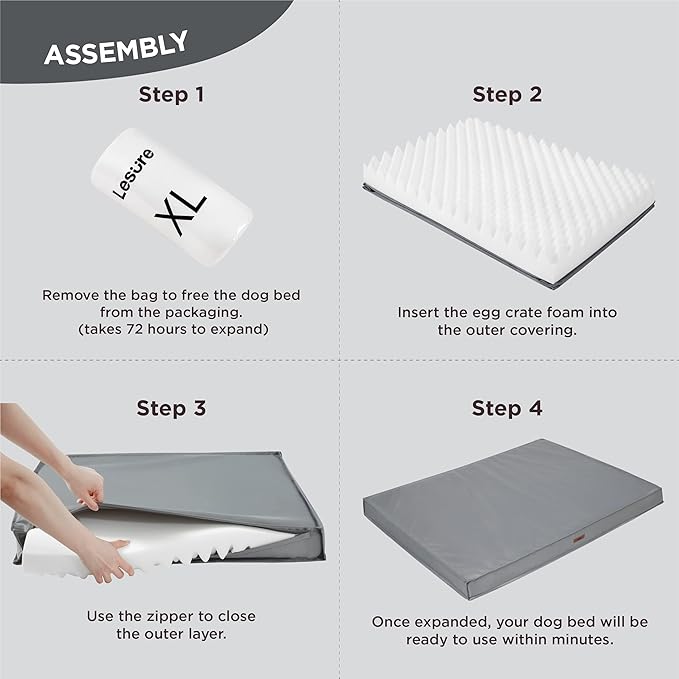 ASSEMBLY

Step 1

Lesure

XL

Remove the bag to free the dog bed from the packaging. (takes 72 hours to expand)

Step 2

Insert the egg crate foam into the outer covering.

Step 3

Use the zipper to close the outer layer.

Step 4

Once expanded, your dog bed will be ready to use within minutes.