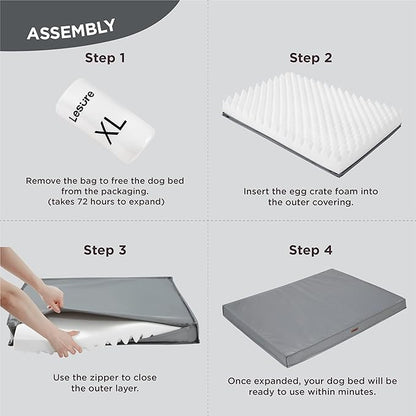 ASSEMBLY

Step 1

Lesure
XL

Remove the bag to free the dog bed from the packaging. (takes 72 hours to expand)

Step 2

Insert the egg crate foam into the outer covering.

Step 3

Use the zipper to close the outer layer.

Step 4

Once expanded, your dog bed will be ready to use within minutes.