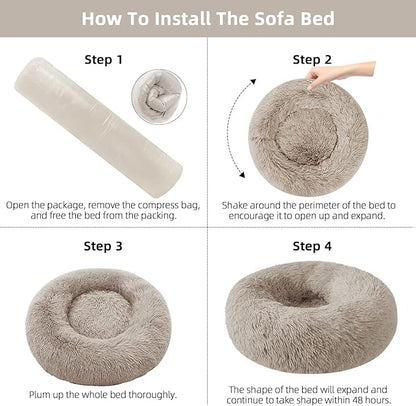 How To Install The Sofa Bed

Step 1

Open the package, remove the compress bag, and free the bed from the packing.

Step 2

Shake around the perimeter of the bed to encourage it to open up and expand.

Step 3

Plum up the whole bed thoroughly.

Step 4

The shape of the bed will expand and continue to take shape within 48 hours.