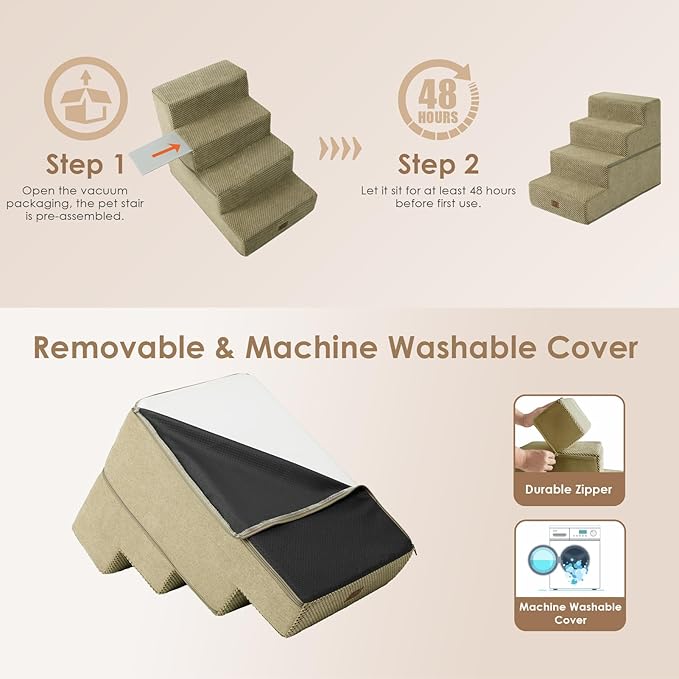 Step 1
Open the vacuum packaging, the pet stair is pre-assembled.

48 HOURS

Step 2
Let it sit for at least 48 hours before first use.

Removable & Machine Washable Cover

Durable Zipper

Machine Washable Cover