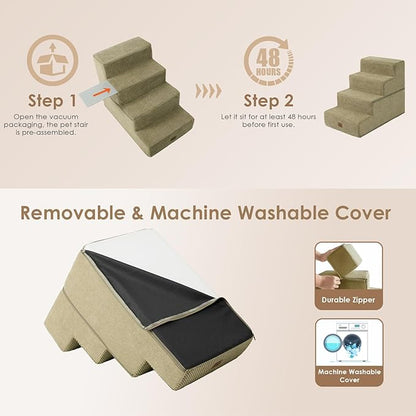 Step 1
Open the vacuum packaging, the pet stair is pre-assembled.

48 HOURS

Step 2
Let it sit for at least 48 hours before first use.

Removable & Machine Washable Cover

Durable Zipper

Machine Washable Cover