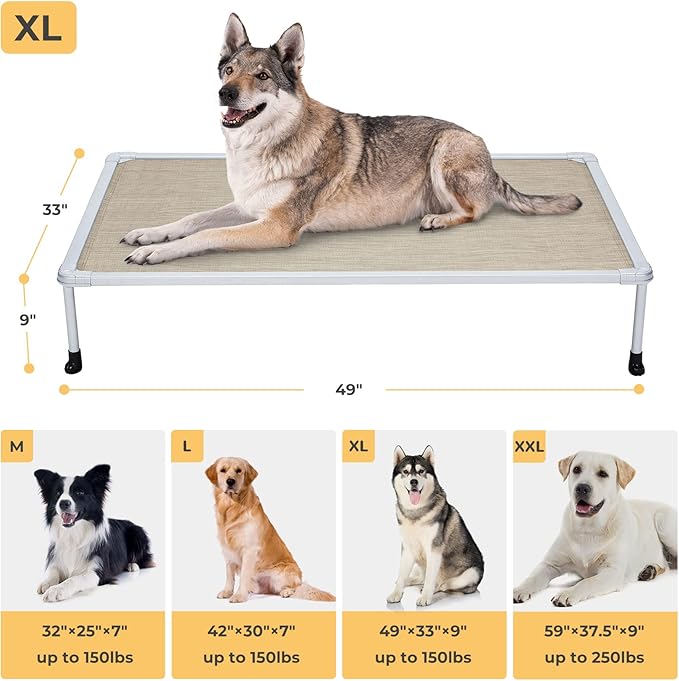 XL

33"

9"

49"

M

32"×25"×7"
up to 150lbs

L

42"×30"×7"
up to 150lbs

XL

49"×33"×9"
up to 150lbs

XXL

59"×37.5"×9"
up to 250lbs