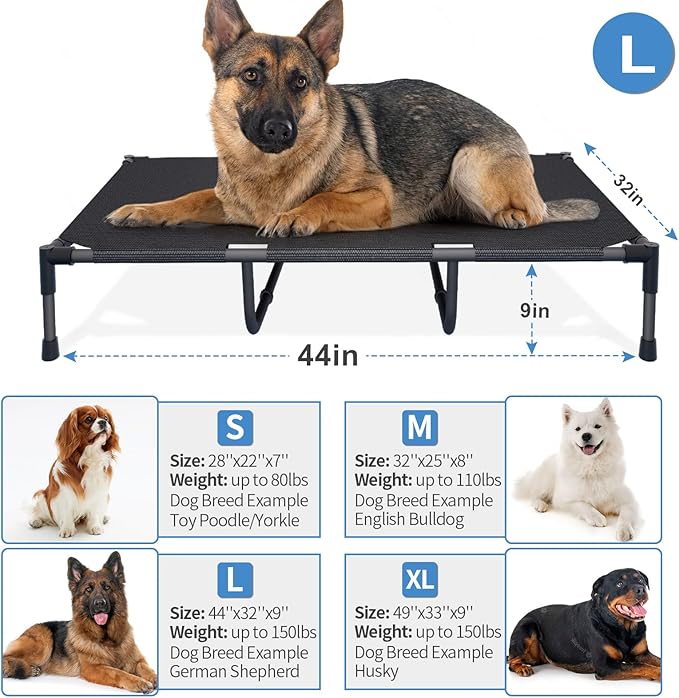 L

32in

9in

44in

S
Size: 28''x22''x7''
Weight: up to 80lbs
Dog Breed Example
Toy Poodle/Yorkle

M
Size: 32''x25''x8''
Weight: up to 110lbs
Dog Breed Example
English Bulldog

L
Size: 44''x32''x9''
Weight: up to 150lbs
Dog Breed Example
German Shepherd

XL
Size: 49''x33''x9''
Weight: up to 150lbs
Dog Breed Example
Husky