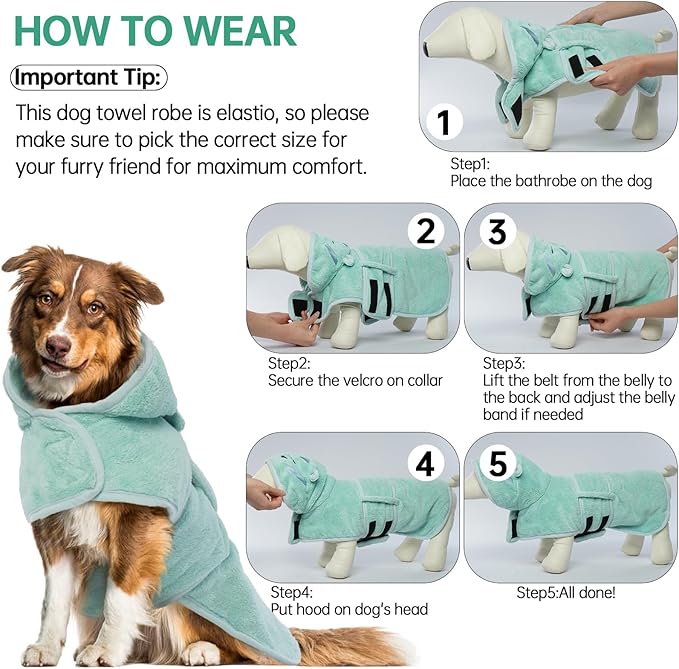 HOW TO WEAR

Important Tip:

This dog towel robe is elastio, so please make sure to pick the correct size for your furry friend for maximum comfort.

1

Step1:
Place the bathrobe on the dog

2

Step2:
Secure the velcro on collar

3

Step3:
Lift the belt from the belly to the back and adjust the belly band if needed

4

Step4:
Put hood on dog's head

5

Step5:All done!