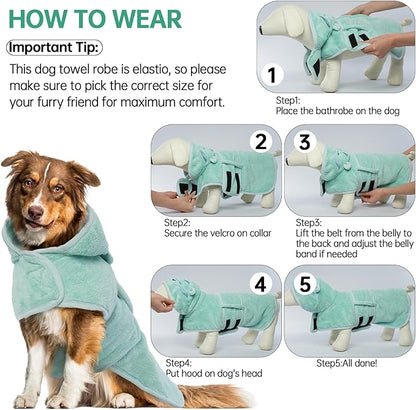 HOW TO WEAR

Important Tip:

This dog towel robe is elastio, so please make sure to pick the correct size for your furry friend for maximum comfort.

1

Step1:
Place the bathrobe on the dog

2

Step2:
Secure the velcro on collar

3

Step3:
Lift the belt from the belly to the back and adjust the belly band if needed

4

Step4:
Put hood on dog's head

5

Step5:All done!