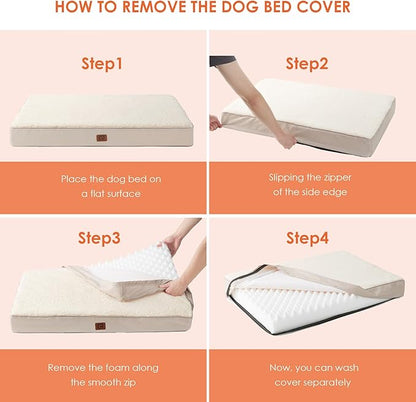 HOW TO REMOVE THE DOG BED COVER

Step1

Place the dog bed on a flat surface

Step2

Slipping the zipper of the side edge

Step3

Remove the foam along the smooth zip

Step4

Now, you can wash cover separately