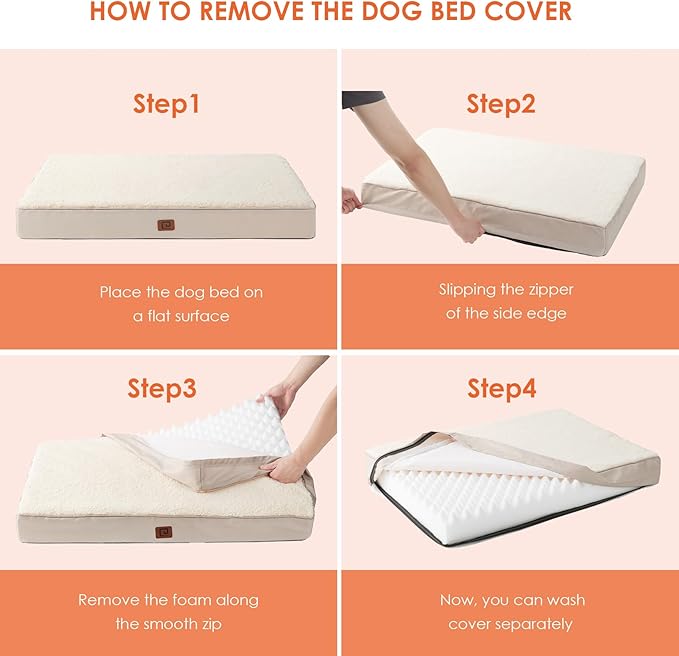 HOW TO REMOVE THE DOG BED COVER

Step1

Place the dog bed on a flat surface

Step2

Slipping the zipper of the side edge

Step3

Remove the foam along the smooth zip

Step4

Now, you can wash cover separately