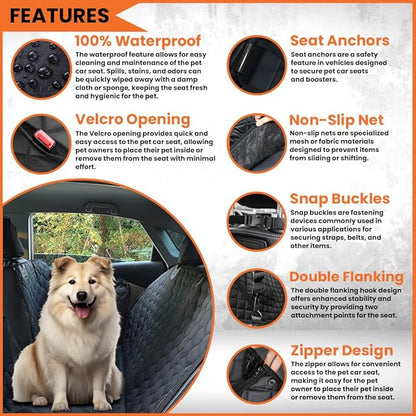 FEATURES

100% Waterproof
The waterproof feature allows for easy cleaning and maintenance of the pet car seat. Spills, stains, and odors can be quickly wiped away with a damp cloth or sponge, keeping the seat fresh and hygienic for the pet.

Velcro Opening
The Velcro opening provides quick and easy access to the pet car seat, allowing pet owners to place their pet inside or remove them from the seat with minimal effort.

Seat Anchors
Seat anchors are a safety feature in vehicles designed to secure pet car seats and boosters.

Non-Slip Net
Non-slip nets are specialized mesh or fabric materials designed to prevent items from sliding or shifting.

Snap Buckles
Snap buckles are fastening devices commonly used in various applications for securing straps, belts, and other items.

Double Flanking
The double flanking hook design offers enhanced stability and security by providing two attachment points for the seat.

Zipper Design
The zipper allows for convenient access to the pet car seat, making it easy for the pet owner to place their pet inside or remove them from the seat.