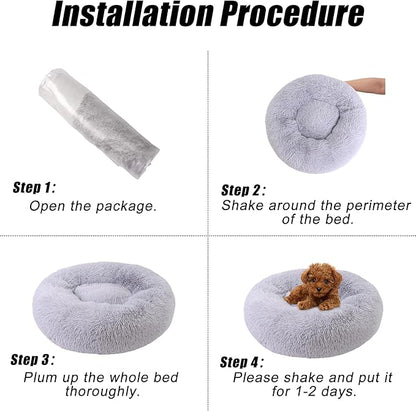 Installation Procedure

Step 1:
Open the package.

Step 2:
Shake around the perimeter of the bed.

Step 3:
Plum up the whole bed thoroughly.

Step 4:
Please shake and put it for 1-2 days.