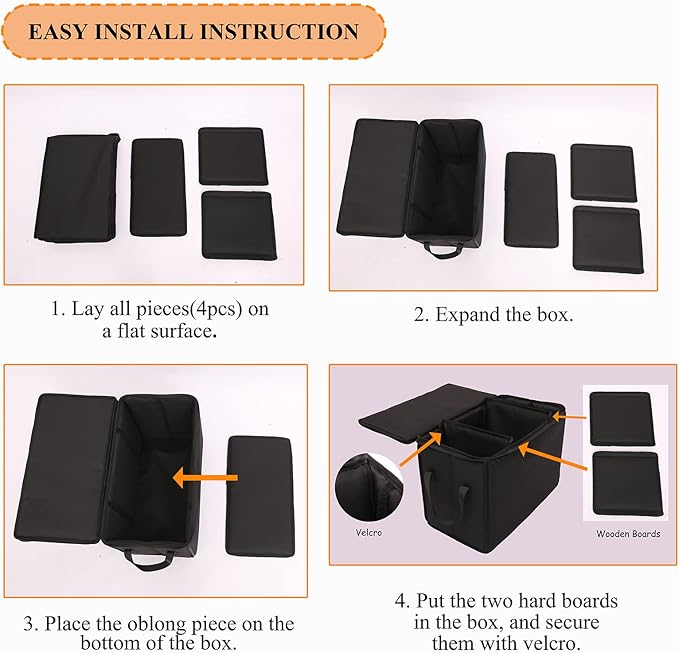 EASY INSTALL INSTRUCTION

1. Lay all pieces(4pcs) on a flat surface.

2. Expand the box.

3. Place the oblong piece on the bottom of the box.

Velcro

Wooden Boards

4. Put the two hard boards in the box, and secure them with velcro.