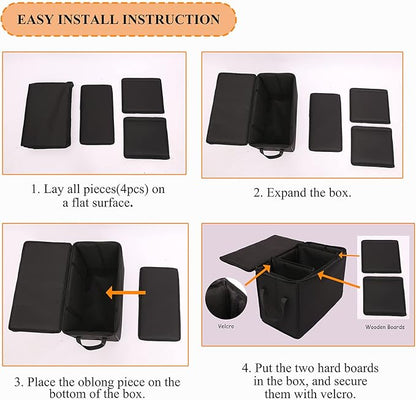 EASY INSTALL INSTRUCTION

1. Lay all pieces(4pcs) on a flat surface.

2. Expand the box.

3. Place the oblong piece on the bottom of the box.

Velcro

Wooden Boards

4. Put the two hard boards in the box, and secure them with velcro.