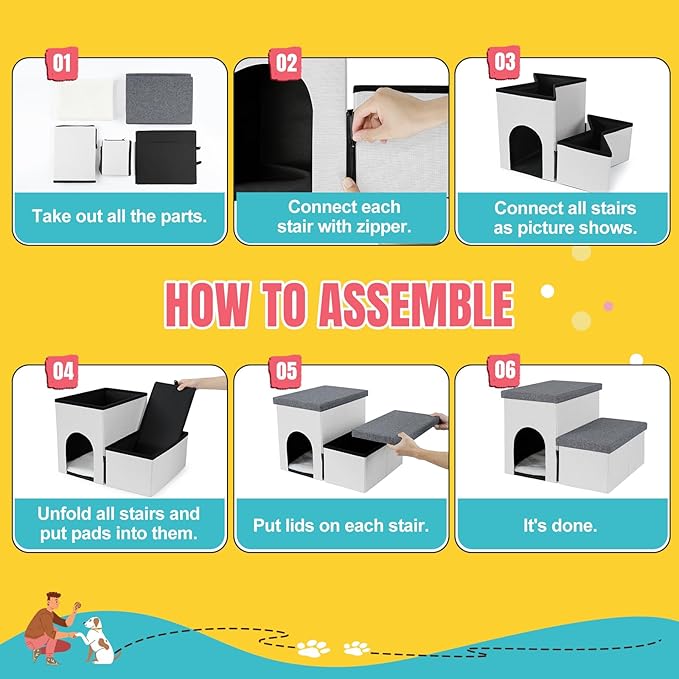 01

Take out all the parts.

02

Connect each stair with zipper.

03

Connect all stairs as picture shows.

HOW TO ASSEMBLE

04

Unfold all stairs and put pads into them.

05

Put lids on each stair.

06

It's done.