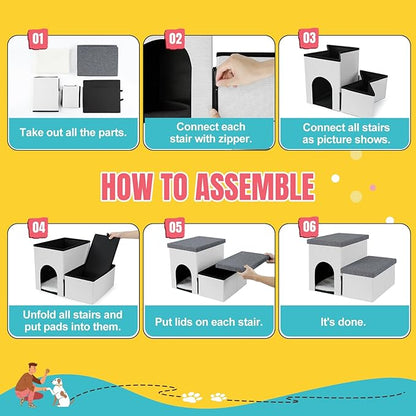 01

Take out all the parts.

02

Connect each stair with zipper.

03

Connect all stairs as picture shows.

HOW TO ASSEMBLE

04

Unfold all stairs and put pads into them.

05

Put lids on each stair.

06

It's done.