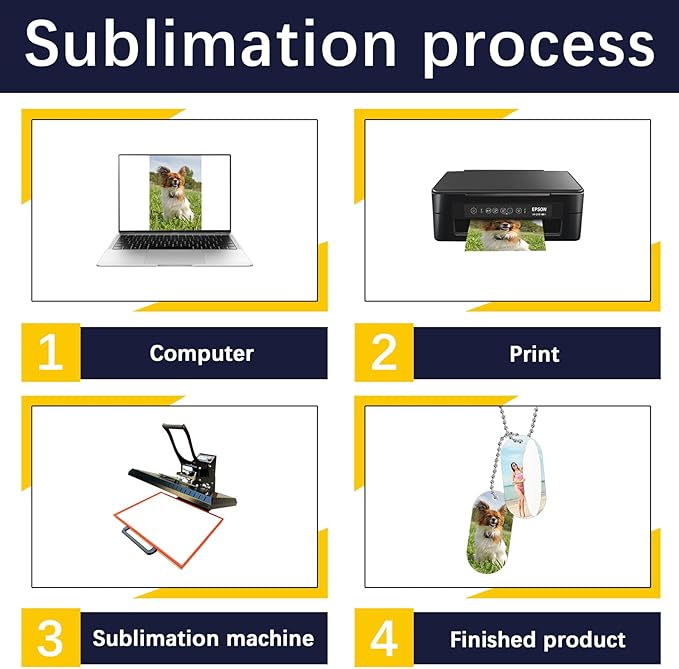 Sublimation process

EPSON

1 Computer

2 Print

3 Sublimation machine

4 Finished product