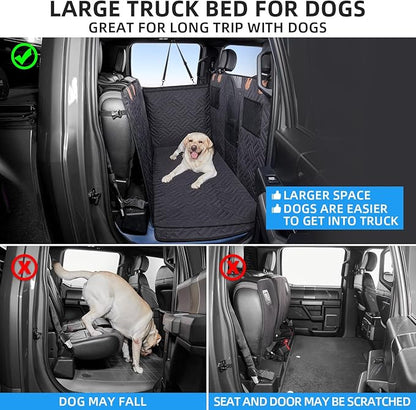 LARGE TRUCK BED FOR DOGS
GREAT FOR LONG TRIP WITH DOGS

LARGER SPACE
DOGS ARE EASIER TO GET INTO TRUCK

DOG MAY FALL

SEAT AND DOOR MAY BE SCRATCHED