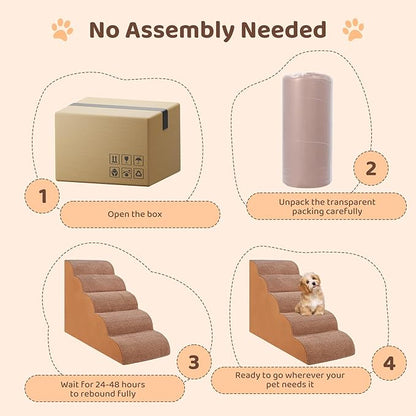 No Assembly Needed

1

Open the box

2

Unpack the transparent packing carefully

3

Wait for 24-48 hours to rebound fully

4

Ready to go wherever your pet needs it